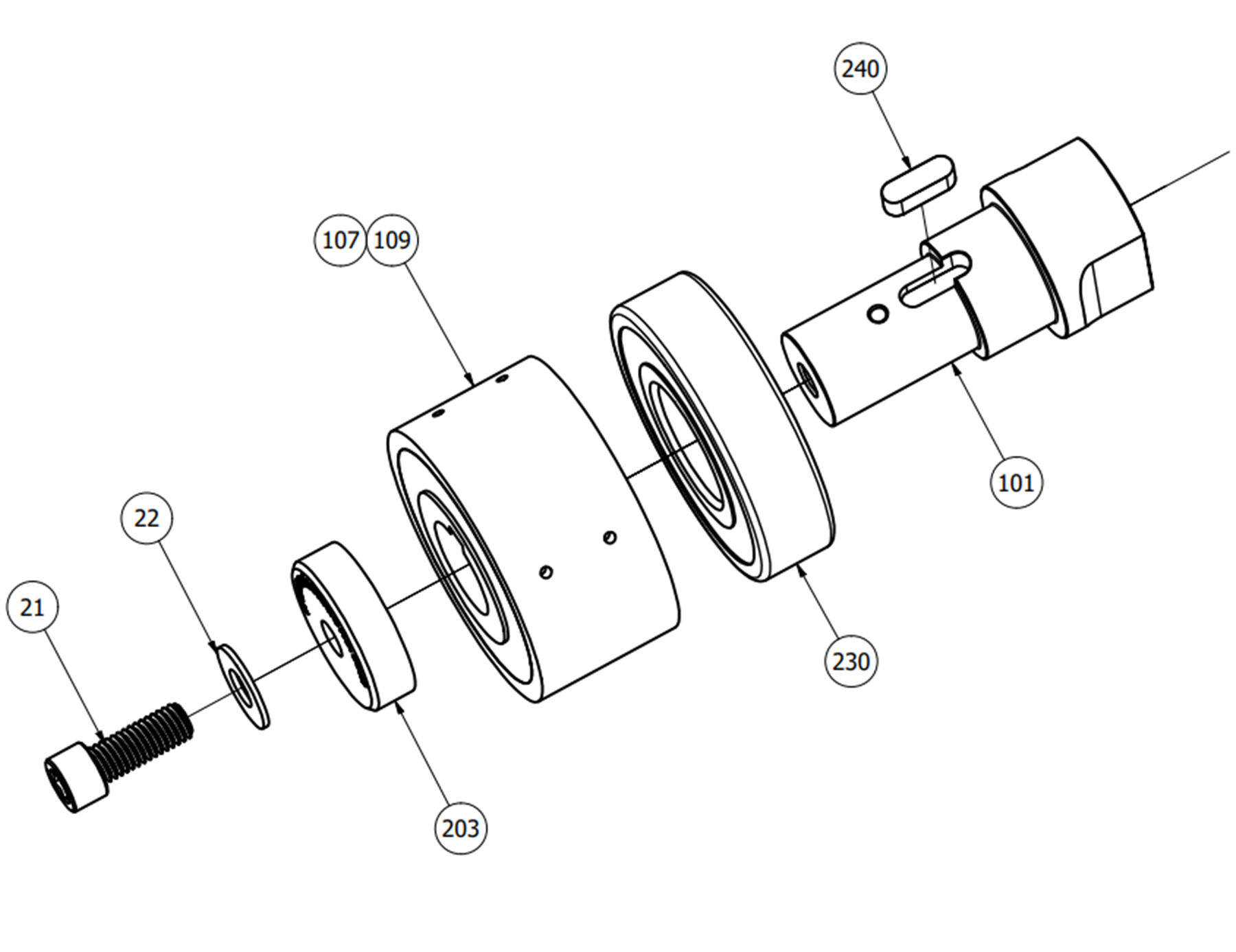 240

107 109

101

22

21

230

203